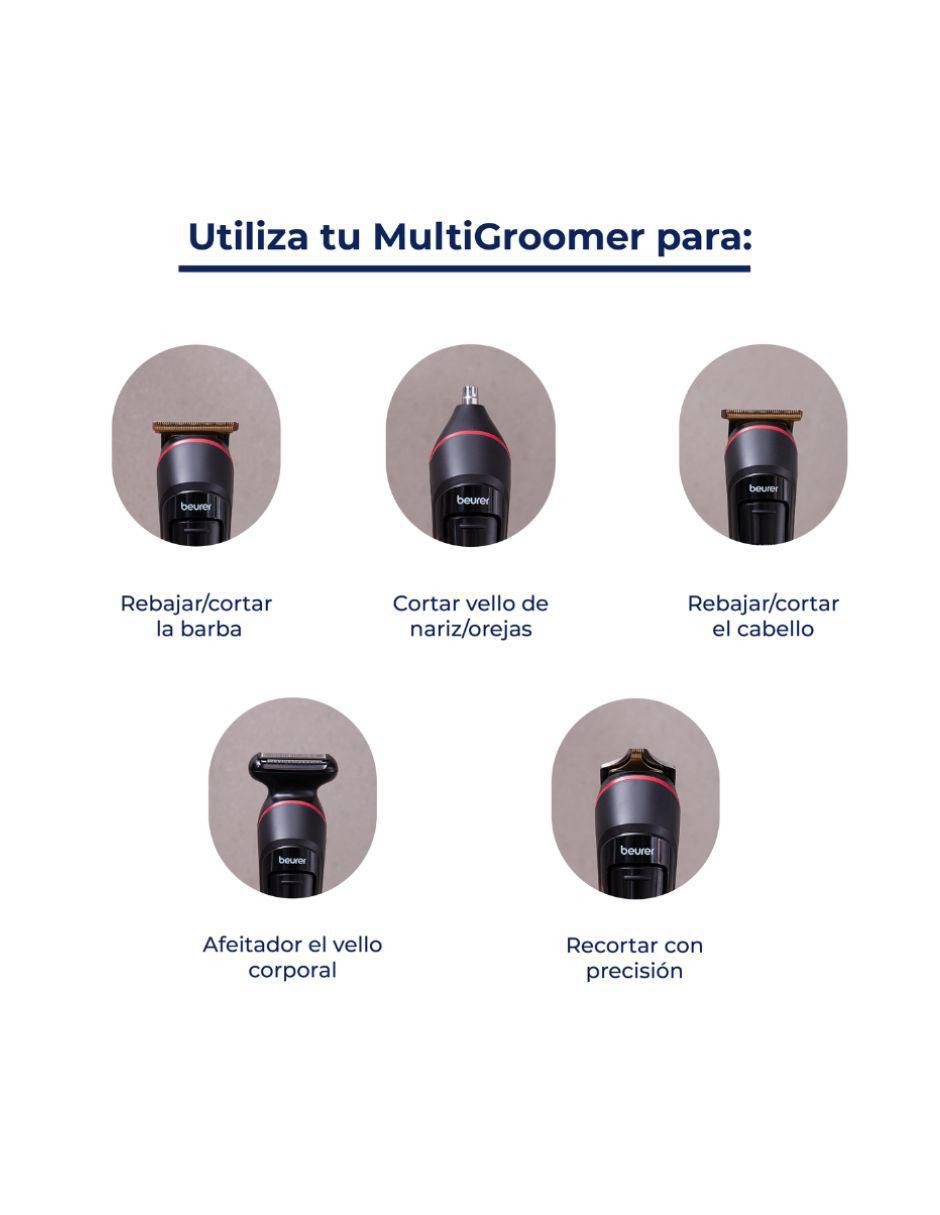 Utiliza tu MultiGroomer para:

beurer

Rebajar/cortar la barba

beurer

Cortar vello de nariz/orejas

beurer

Rebajar/cortar el cabello

beurer

Afeitador el vello corporal

beurer

Recortar con precisión