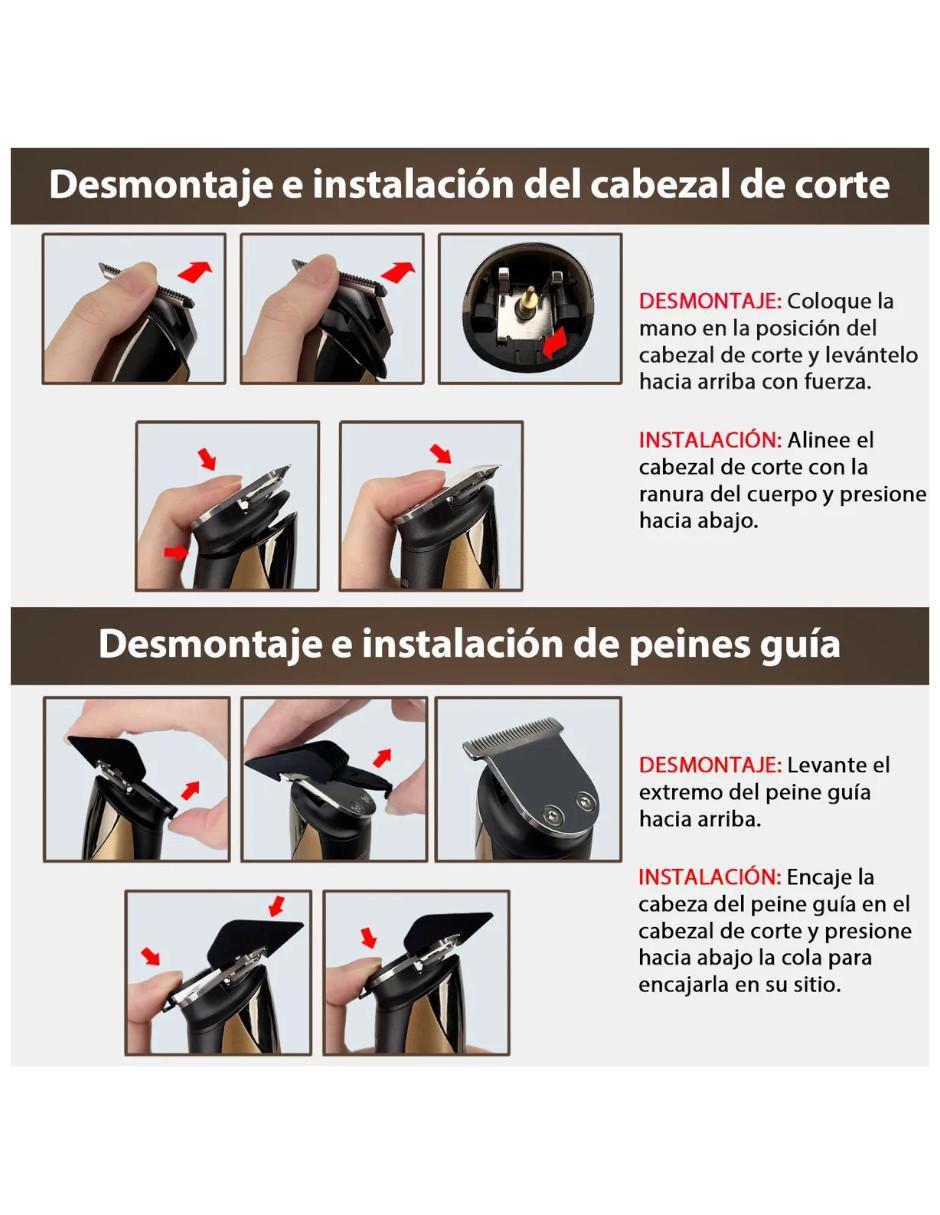 Desmontaje e instalación del cabezal de corte

DESMONTAJE: Coloque la mano en la posición del cabezal de corte y levántelo hacia arriba con fuerza.

INSTALACIÓN: Alinee el cabezal de corte con la ranura del cuerpo y presione hacia abajo.

Desmontaje e instalación de peines guía

DESMONTAJE: Levante el extremo del peine guía hacia arriba.

INSTALACIÓN: Encaje la cabeza del peine guía en el cabezal de corte y presione hacia abajo la cola para encajarla en su sitio.